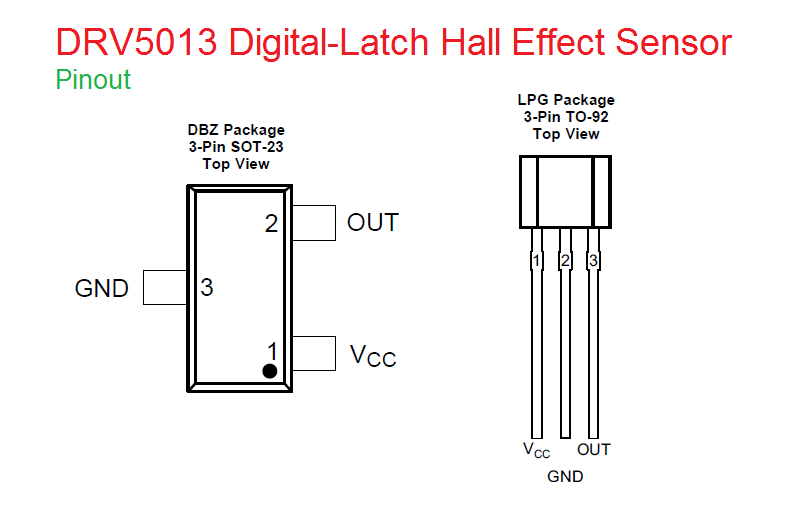 DRV5013 Digital-Latch Hall Effect Sensor
Pinout

DBZ Package
3-Pin SOT-23
Top View

2 OUT
GND 3
1 $V_{CC}$

LPG Package
3-Pin TO-92
Top View

1 2 3

$V_{CC}$ OUT
GND